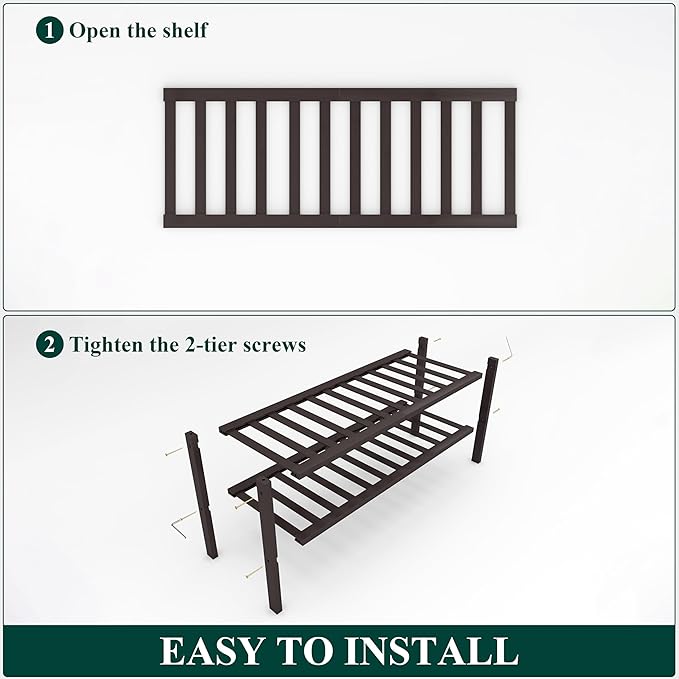 1 Open the shelf

2 Tighten the 2-tier screws

EASY TO INSTALL