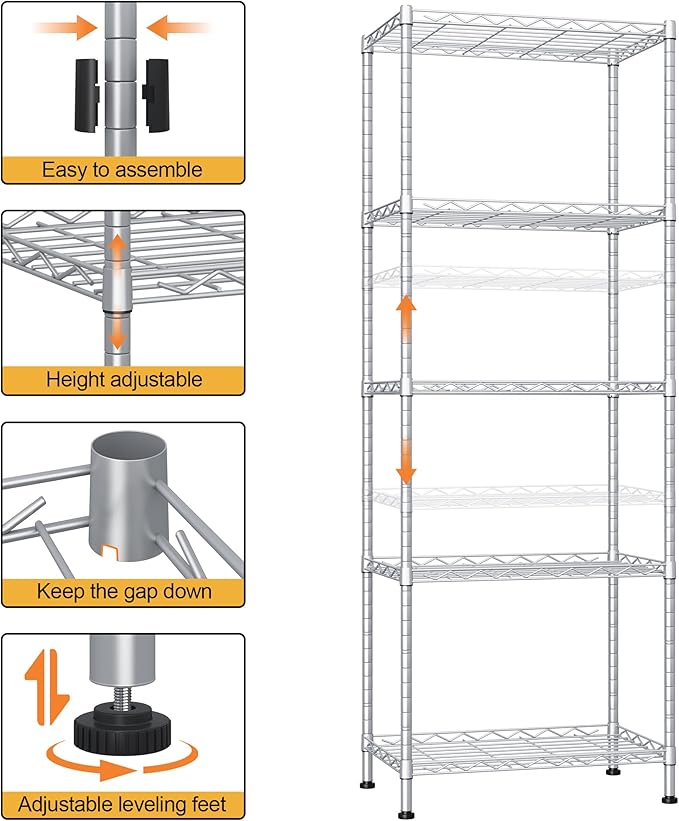 Easy to assemble

Height adjustable

Keep the gap down

Adjustable leveling feet