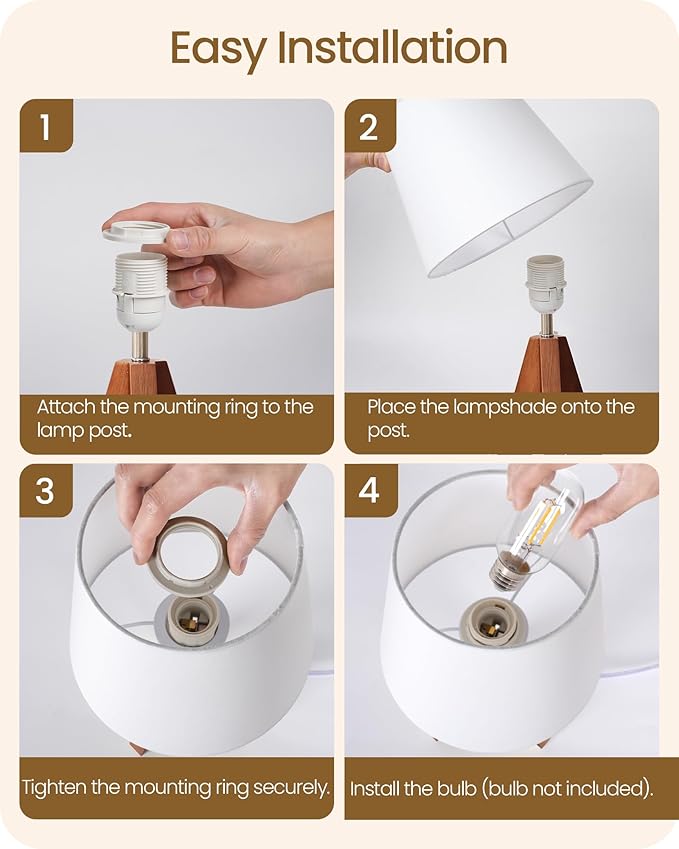 Easy Installation

1

Attach the mounting ring to the lamp post.

2

Place the lampshade onto the post.

3

Tighten the mounting ring securely.

4

Install the bulb (bulb not included).