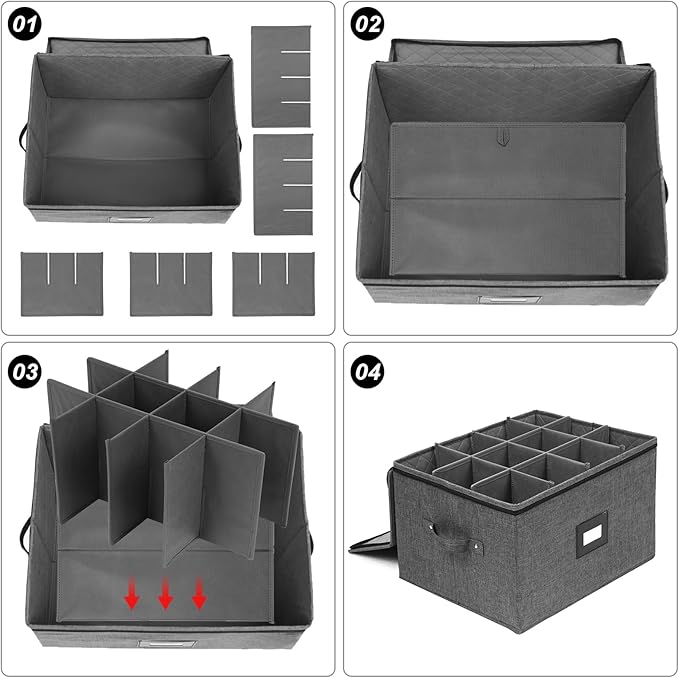 01

02

03

04