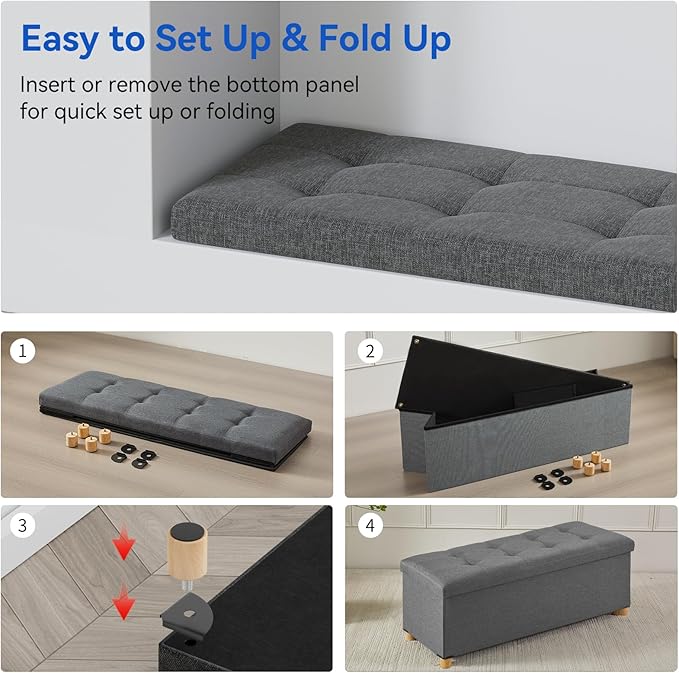 Easy to Set Up & Fold Up

Insert or remove the bottom panel for quick set up or folding

1

2

3

4