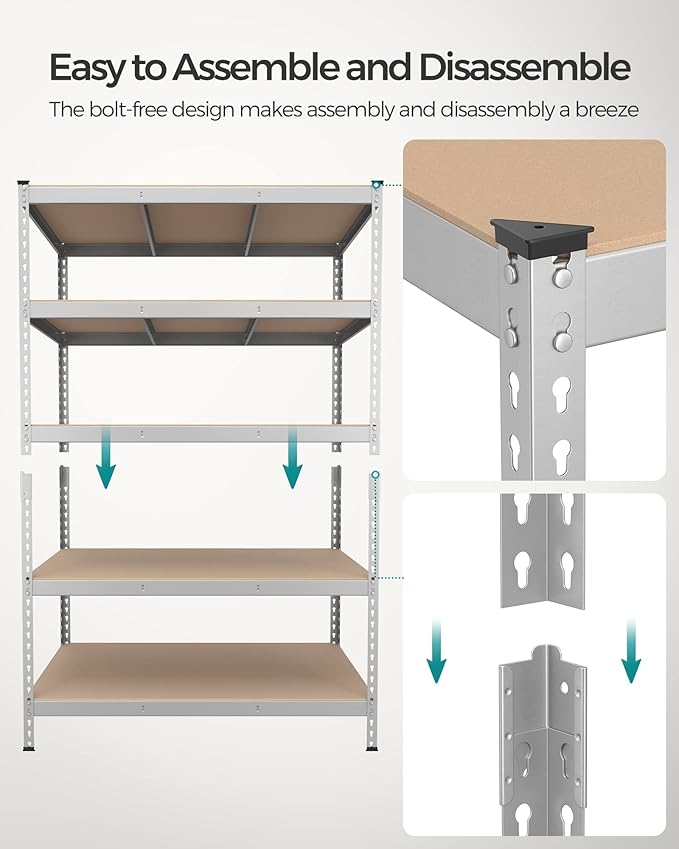 Easy to Assemble and Disassemble

The bolt-free design makes assembly and disassembly a breeze