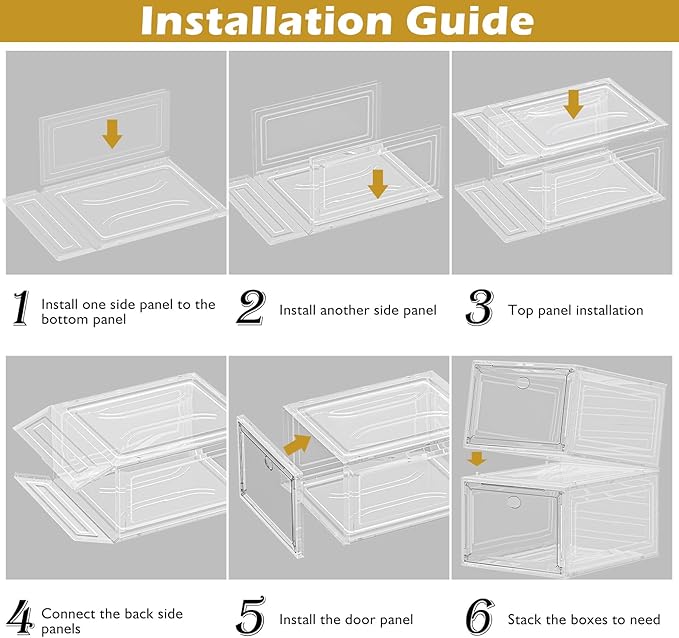 Installation Guide

1 Install one side panel to the bottom panel

2 Install another side panel

3 Top panel installation

4 Connect the back side panels

5 Install the door panel

6 Stack the boxes to need