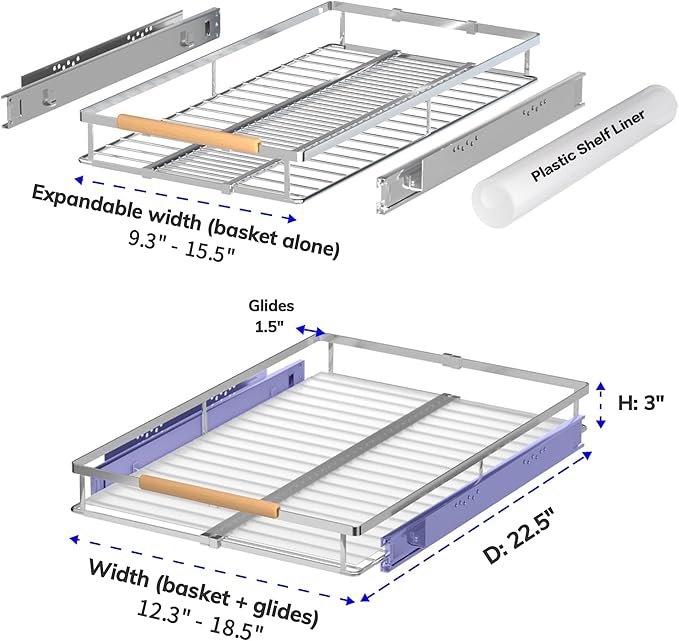 Plastic Shelf Liner

Expandable width (basket alone)
9.3" - 15.5"

Glides
1.5"

H: 3"

D: 22.5"

Width (basket + glides)
12.3" - 18.5"