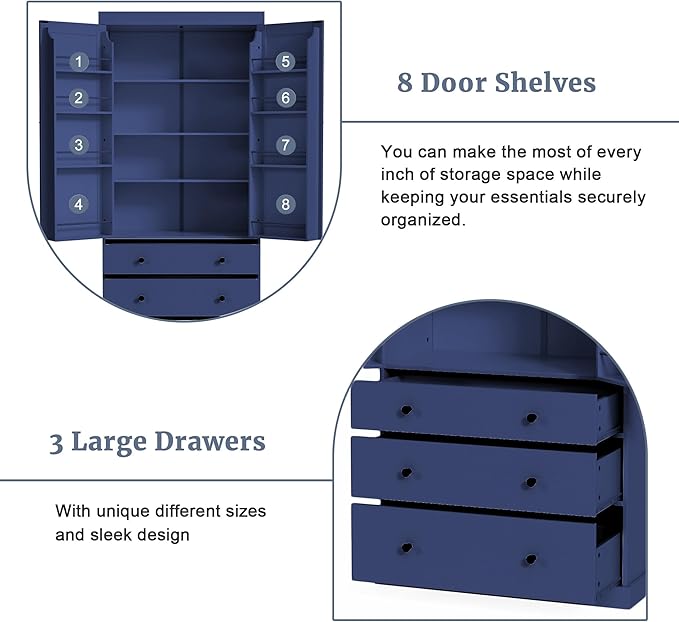 1
2
3
4
5
6
7
8

8 Door Shelves

You can make the most of every inch of storage space while keeping your essentials securely organized.

3 Large Drawers

With unique different sizes and sleek design