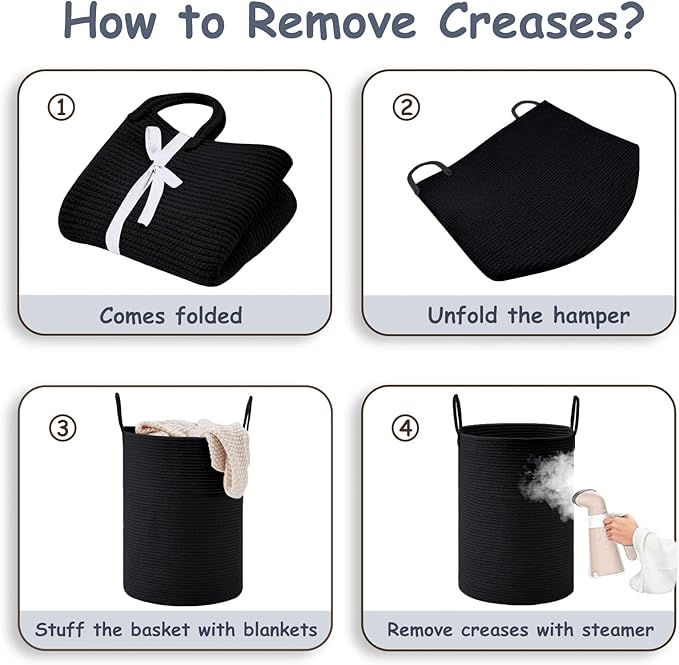 How to Remove Creases?

①

Comes folded

②

Unfold the hamper

③

Stuff the basket with blankets

④

Remove creases with steamer