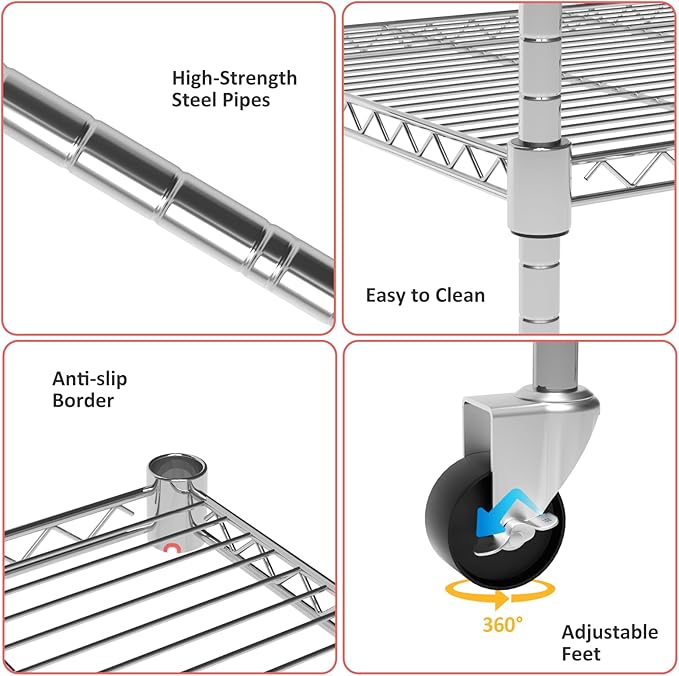 High-Strength Steel Pipes

Easy to Clean

Anti-slip Border

360°

Adjustable Feet