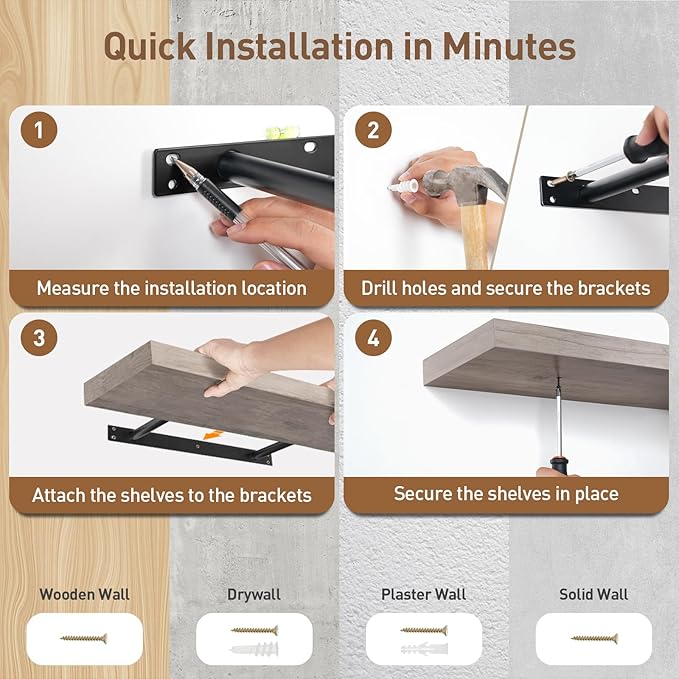 Quick Installation in Minutes

1
Measure the installation location

2
Drill holes and secure the brackets

3
Attach the shelves to the brackets

4
Secure the shelves in place

Wooden Wall

Drywall

Plaster Wall

Solid Wall