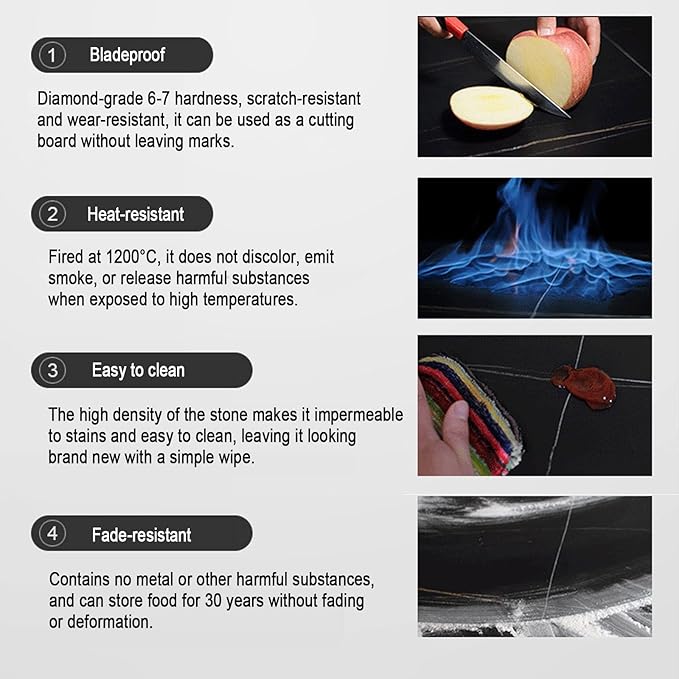 1 Bladeproof

Diamond-grade 6-7 hardness, scratch-resistant and wear-resistant, it can be used as a cutting board without leaving marks.

2 Heat-resistant

Fired at 1200°C, it does not discolor, emit smoke, or release harmful substances when exposed to high temperatures.

3 Easy to clean

The high density of the stone makes it impermeable to stains and easy to clean, leaving it looking brand new with a simple wipe.

4 Fade-resistant

Contains no metal or other harmful substances, and can store food for 30 years without fading or deformation.