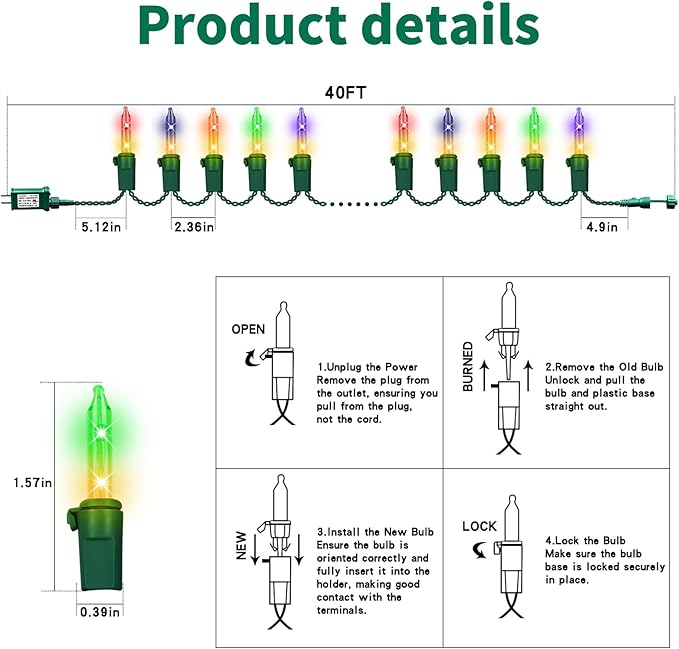 Product details

40FT

5.12in

2.36in

4.9in

1.57in

0.39in

OPEN

1.Unplug the Power
Remove the plug from the outlet, ensuring you pull from the plug, not the cord.

BURNED

2.Remove the Old Bulb
Unlock and pull the bulb and plastic base straight out.

NEW

3.Install the New Bulb
Ensure the bulb is oriented correctly and fully insert it into the holder, making good contact with the terminals.

LOCK

4.Lock the Bulb
Make sure the bulb base is locked securely in place.