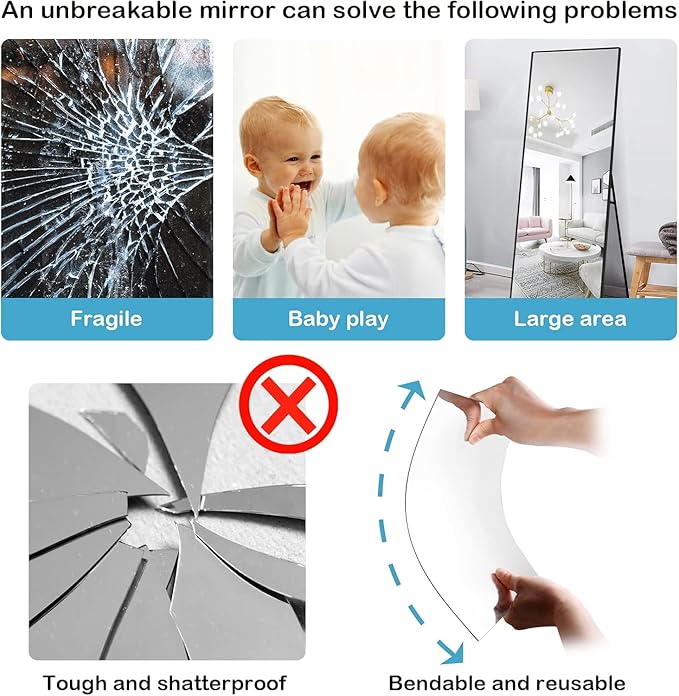 An unbreakable mirror can solve the following problems

Fragile

Baby play

Large area

Tough and shatterproof

Bendable and reusable