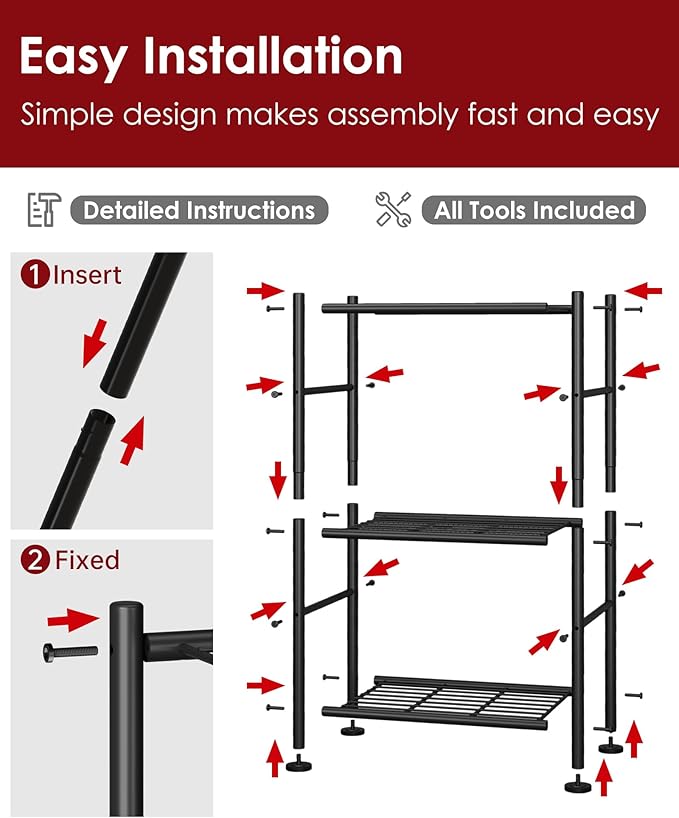 Easy Installation

Simple design makes assembly fast and easy

Detailed Instructions

All Tools Included

1 Insert

2 Fixed