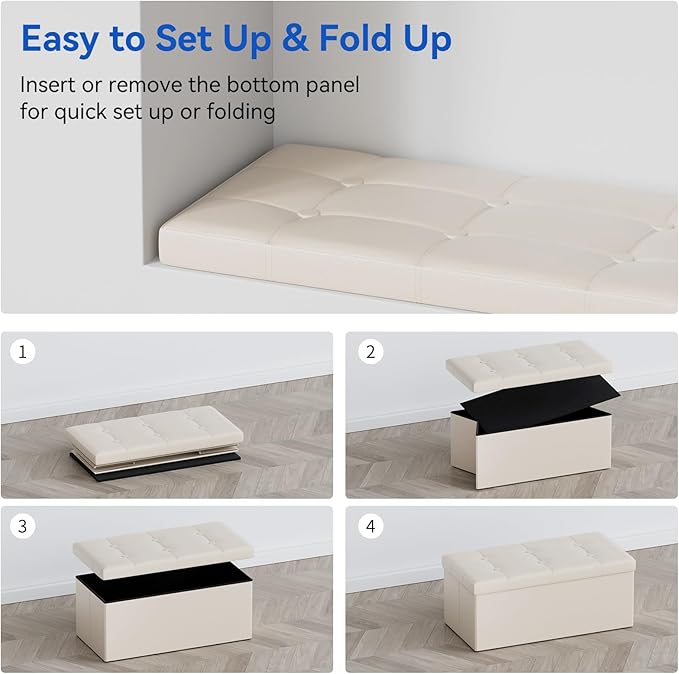 Easy to Set Up & Fold Up

Insert or remove the bottom panel for quick set up or folding

1

2

3

4