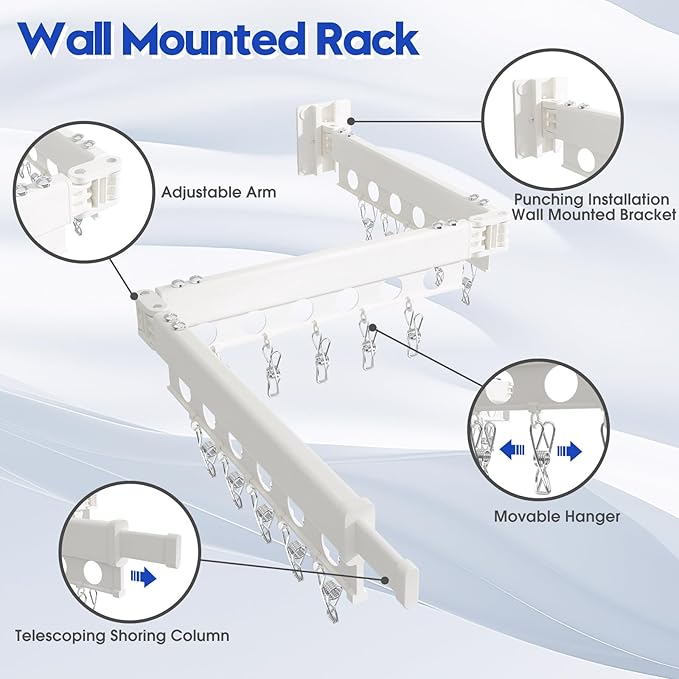 Wall Mounted Rack

Adjustable Arm

Punching Installation
Wall Mounted Bracket

Movable Hanger

Telescoping Shoring Column