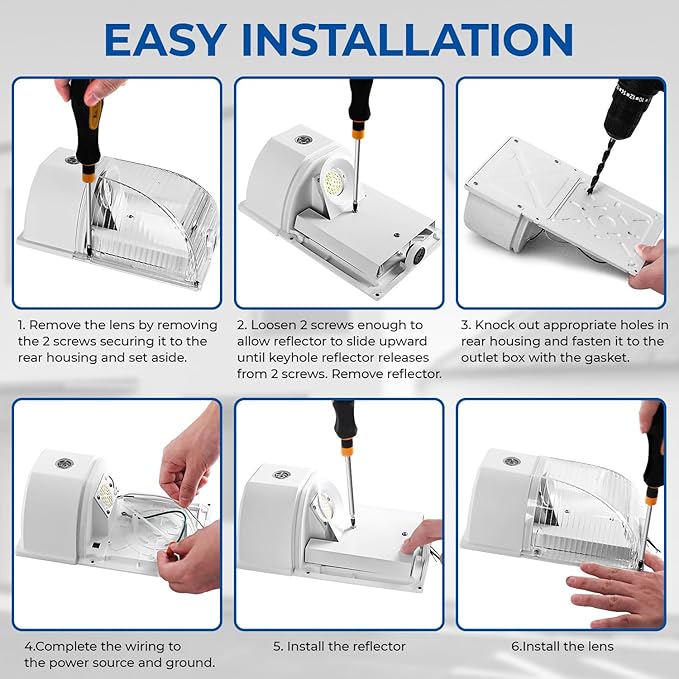 EASY INSTALLATION

1. Remove the lens by removing the 2 screws securing it to the rear housing and set aside.

2. Loosen 2 screws enough to allow reflector to slide upward until keyhole reflector releases from 2 screws. Remove reflector.

3. Knock out appropriate holes in rear housing and fasten it to the outlet box with the gasket.

4.Complete the wiring to the power source and ground.

5. Install the reflector

6.Install the lens