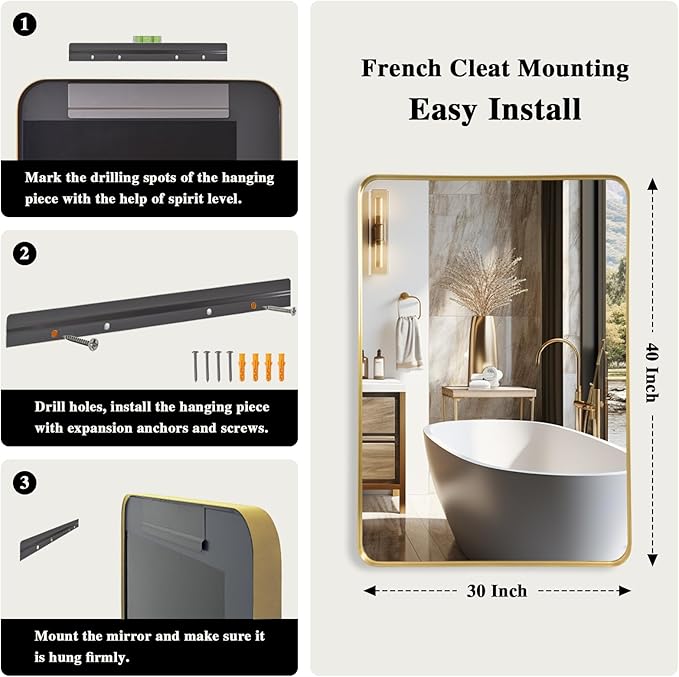 1

Mark the drilling spots of the hanging piece with the help of spirit level.

2

Drill holes, install the hanging piece with expansion anchors and screws.

3

Mount the mirror and make sure it is hung firmly.

French Cleat Mounting

Easy Install

40 Inch

30 Inch