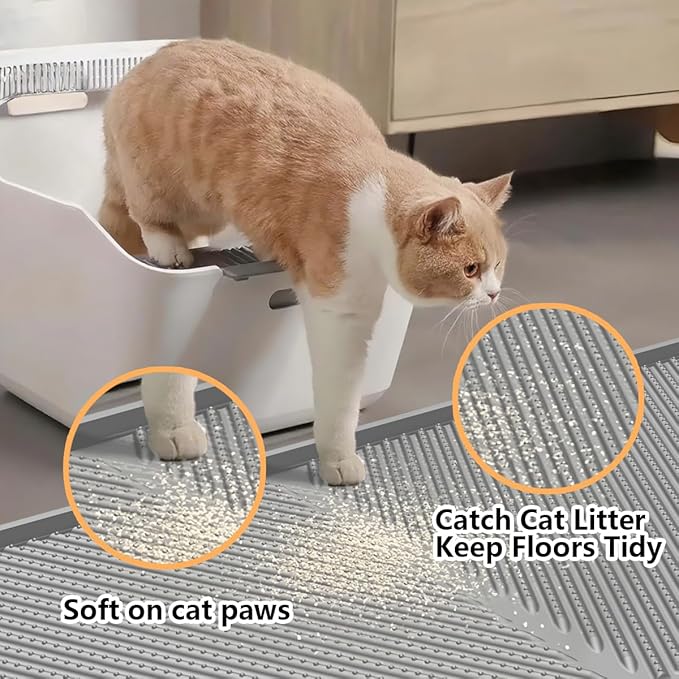 Catch Cat Litter
Keep Floors Tidy

Soft on cat paws