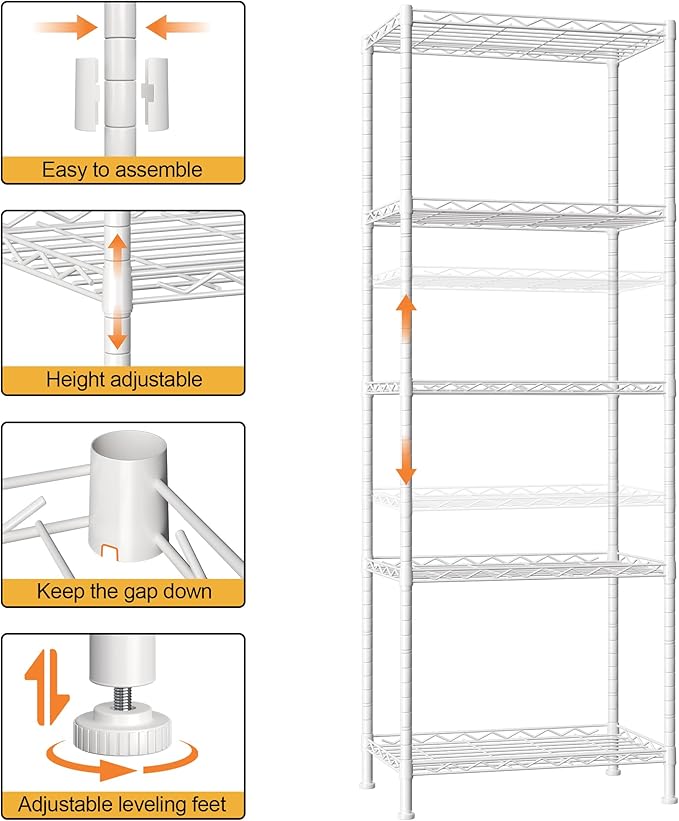 Easy to assemble

Height adjustable

Keep the gap down

Adjustable leveling feet