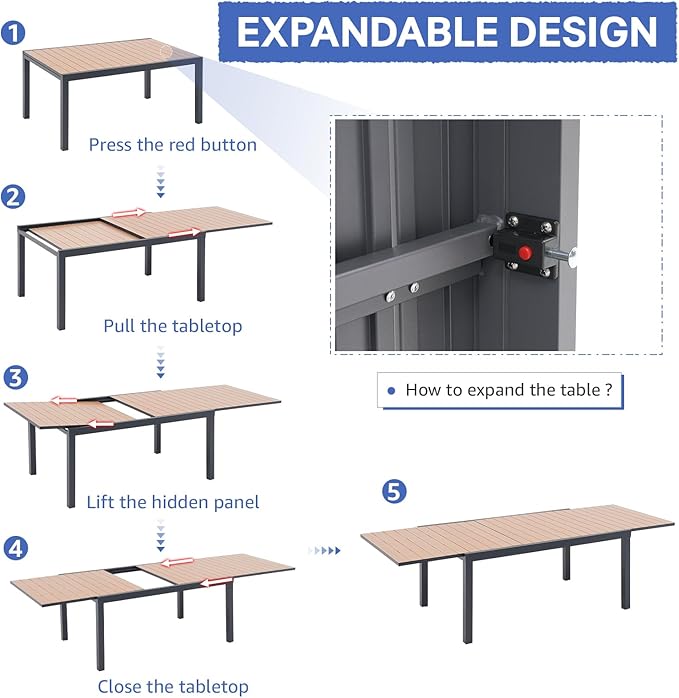 EXPANDABLE DESIGN

1

Press the red button

2

Pull the tabletop

3

Lift the hidden panel

4

Close the tabletop

How to expand the table ?

5