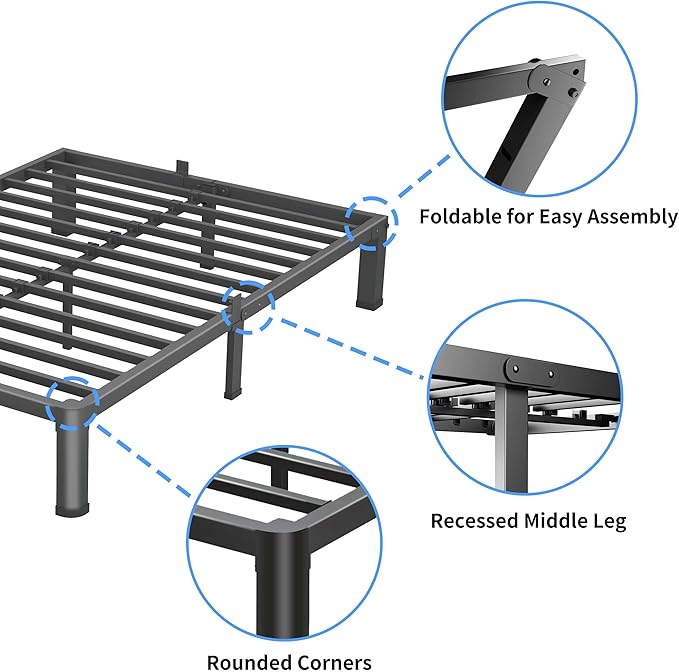 Foldable for Easy Assembly

Recessed Middle Leg

Rounded Corners