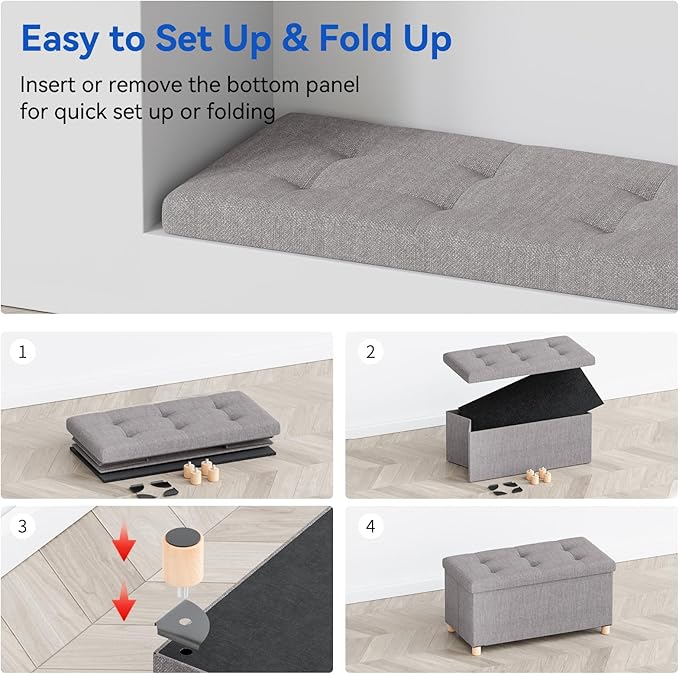 Easy to Set Up & Fold Up

Insert or remove the bottom panel for quick set up or folding

1

2

3

4