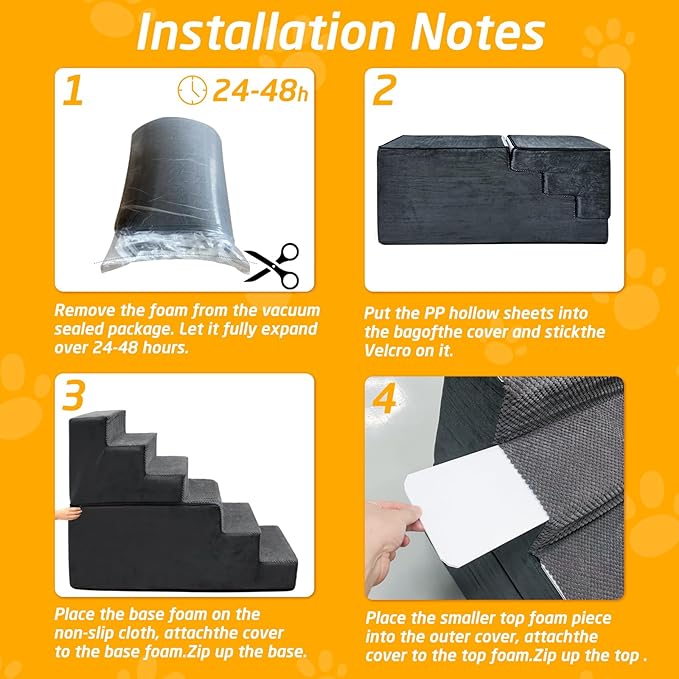 Installation Notes

1

24-48h

Remove the foam from the vacuum sealed package. Let it fully expand over 24-48 hours.

2

Put the PP hollow sheets into the bagofthe cover and stickthe Velcro on it.

3

Place the base foam on the non-slip cloth, attachthe cover to the base foam.Zip up the base.

4

Place the smaller top foam piece into the outer cover, attachthe cover to the top foam.Zip up the top .