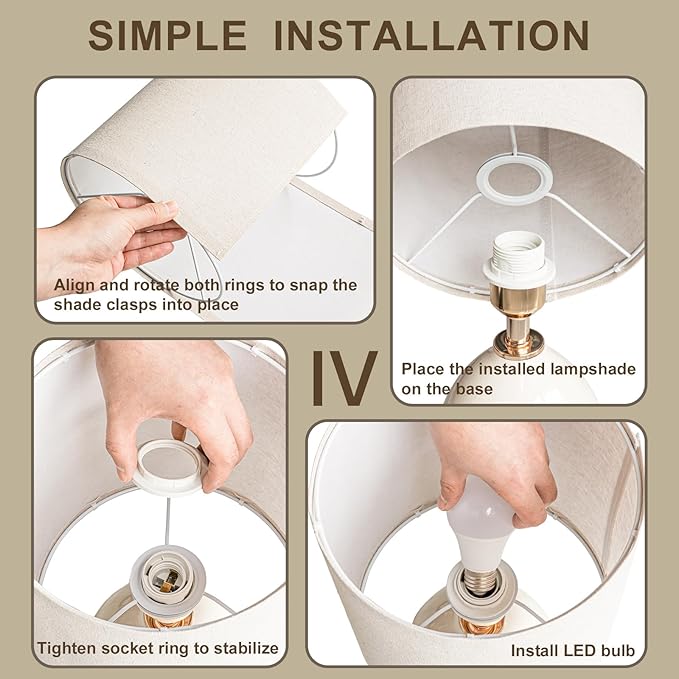 SIMPLE INSTALLATION

Align and rotate both rings to snap the shade clasps into place

Place the installed lampshade on the base

IV

Tighten socket ring to stabilize

Install LED bulb