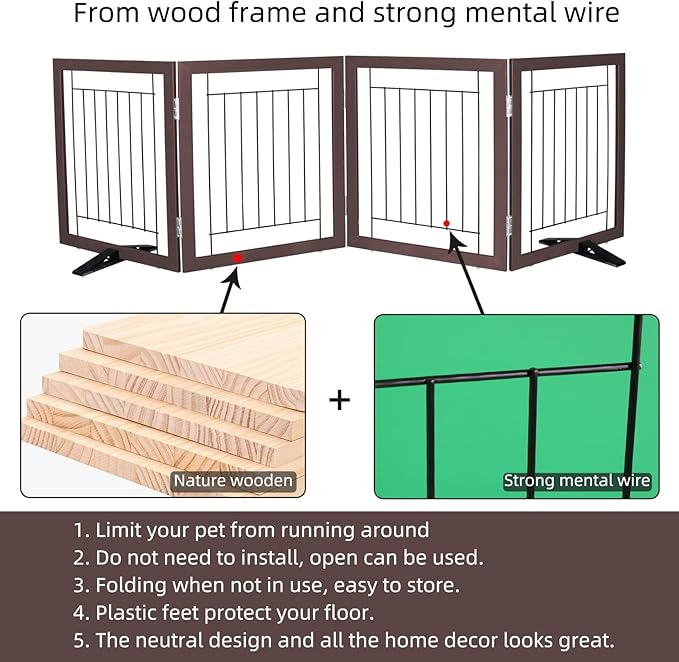 From wood frame and strong mental wire

Nature wooden

+

Strong mental wire

1. Limit your pet from running around
2. Do not need to install, open can be used.
3. Folding when not in use, easy to store.
4. Plastic feet protect your floor.
5. The neutral design and all the home decor looks great.