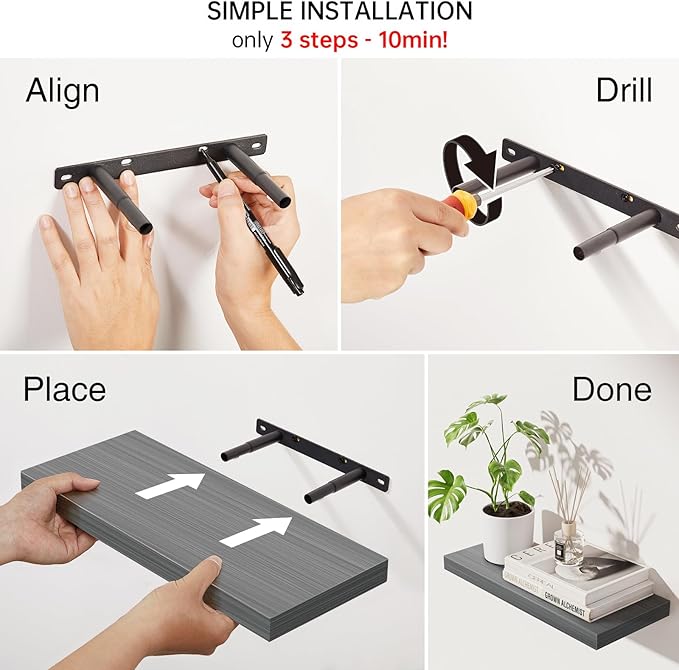 SIMPLE INSTALLATION
only 3 steps - 10min!

Align

Drill

Place

Done

CERE
CEREAL
GROWN ALCHEMIST
GROWN ALCHEMIST