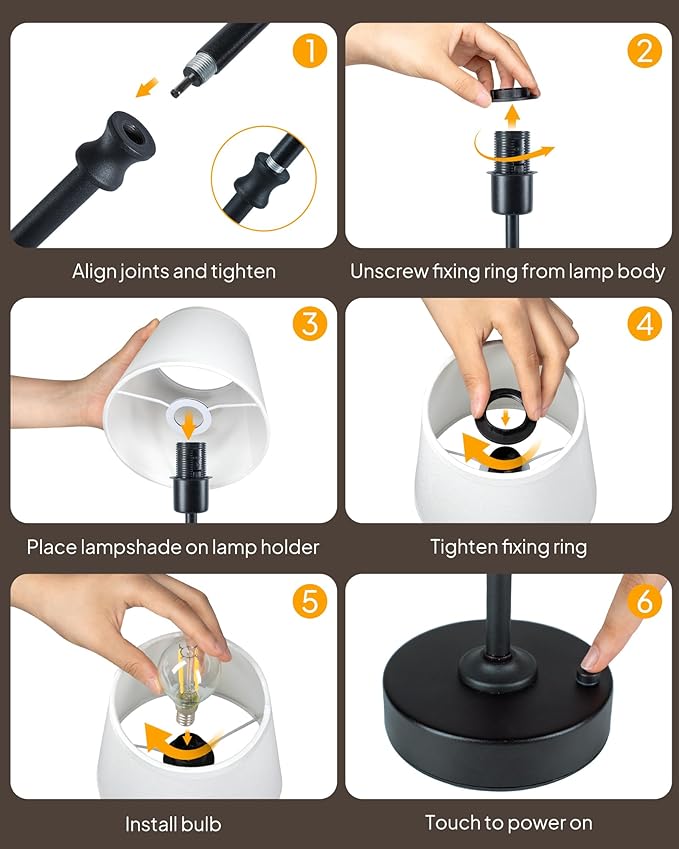 1
Align joints and tighten

2
Unscrew fixing ring from lamp body

3
Place lampshade on lamp holder

4
Tighten fixing ring

5
Install bulb

6
Touch to power on