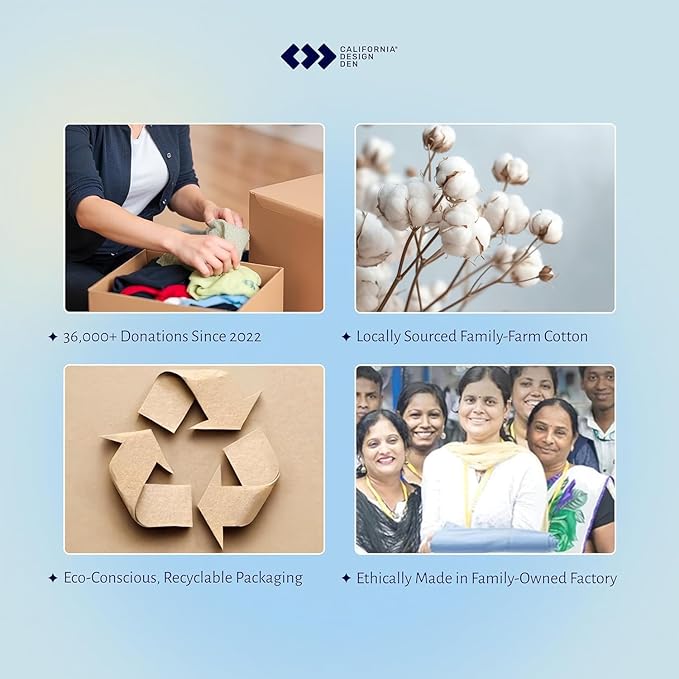 CALIFORNIA® DESIGN DEN

✦ 36,000+ Donations Since 2022

✦ Locally Sourced Family-Farm Cotton

✦ Eco-Conscious, Recyclable Packaging

✦ Ethically Made in Family-Owned Factory