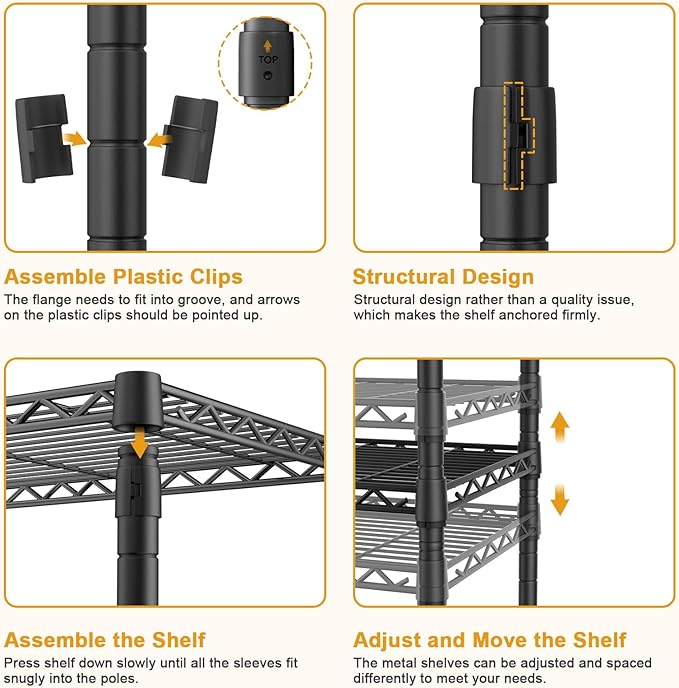 TOP

Assemble Plastic Clips
The flange needs to fit into groove, and arrows on the plastic clips should be pointed up.

Structural Design
Structural design rather than a quality issue, which makes the shelf anchored firmly.

Assemble the Shelf
Press shelf down slowly until all the sleeves fit snugly into the poles.

Adjust and Move the Shelf
The metal shelves can be adjusted and spaced differently to meet your needs.