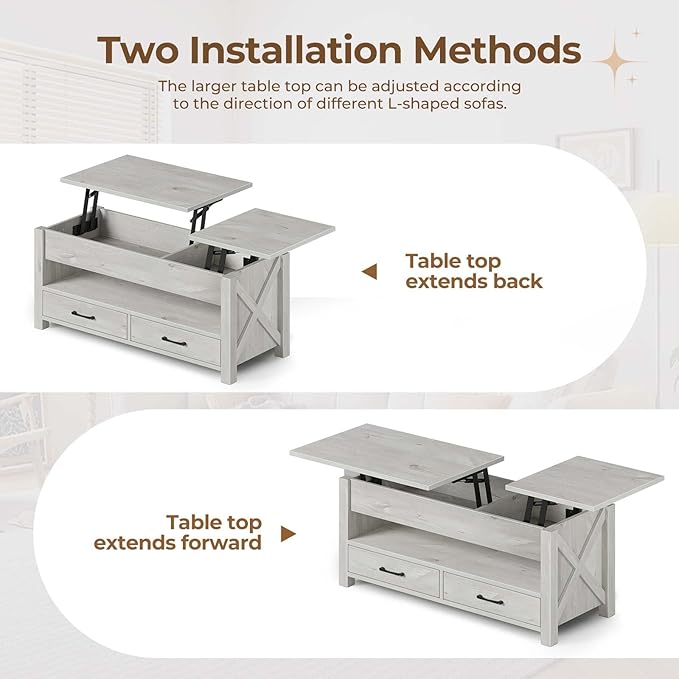 Two Installation Methods

The larger table top can be adjusted according to the direction of different L-shaped sofas.

Table top extends back

Table top extends forward