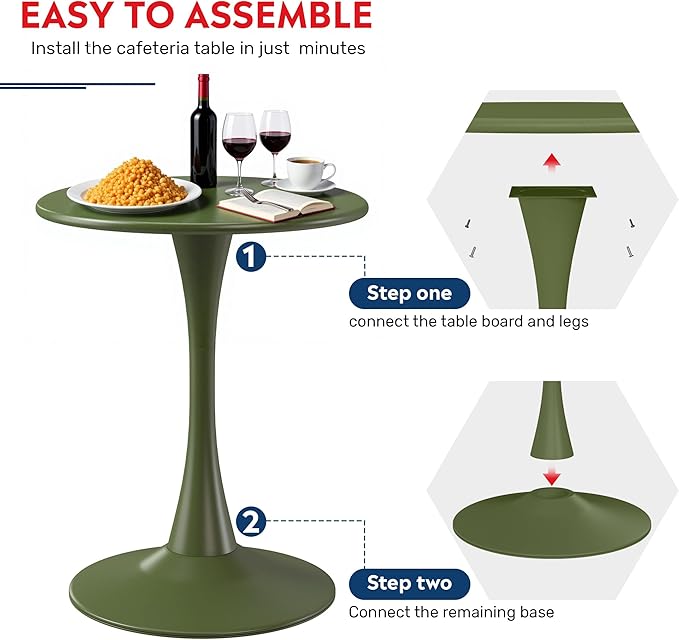 EASY TO ASSEMBLE
Install the cafeteria table in just minutes

1

Step one
connect the table board and legs

2

Step two
Connect the remaining base