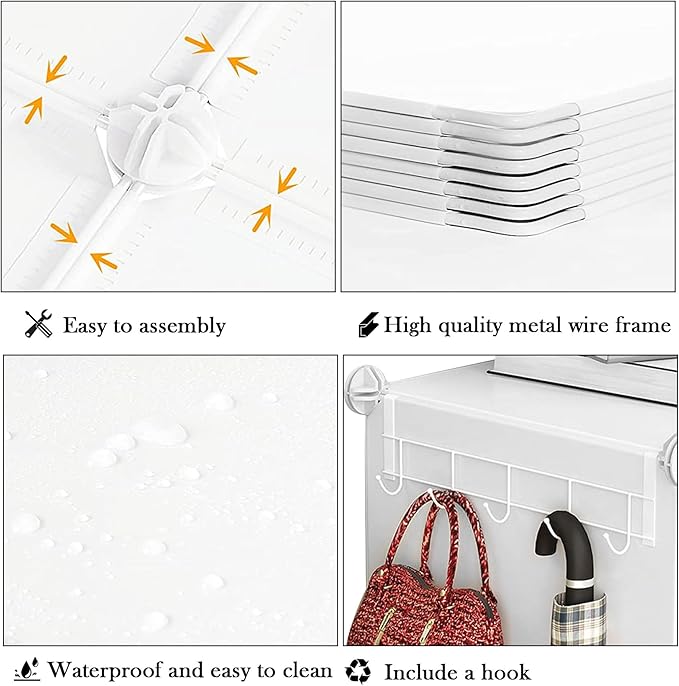 Easy to assembly

High quality metal wire frame

Waterproof and easy to clean

Include a hook