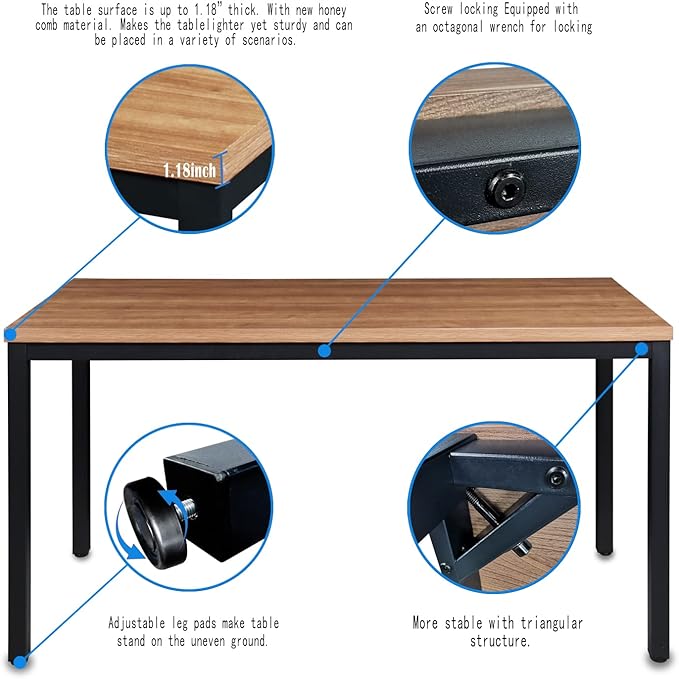 The table surface is up to 1.18" thick. With new honey comb material. Makes the tablelighter yet sturdy and can be placed in a variety of scenarios.

Screw locking Equipped with an octagonal wrench for locking

1.18inch

Adjustable leg pads make table stand on the uneven ground.

More stable with triangular structure.