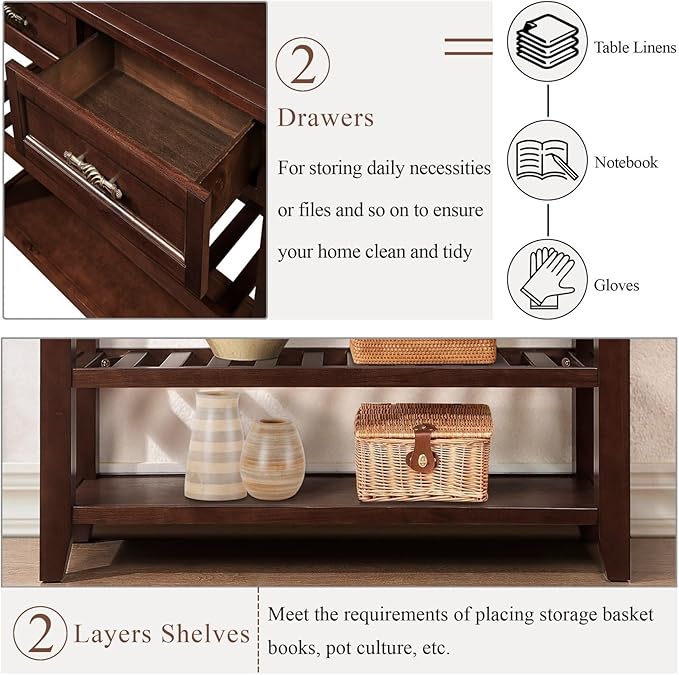 2

Drawers

For storing daily necessities or files and so on to ensure your home clean and tidy

Table Linens

Notebook

Gloves

2 Layers Shelves

Meet the requirements of placing storage basket books, pot culture, etc.