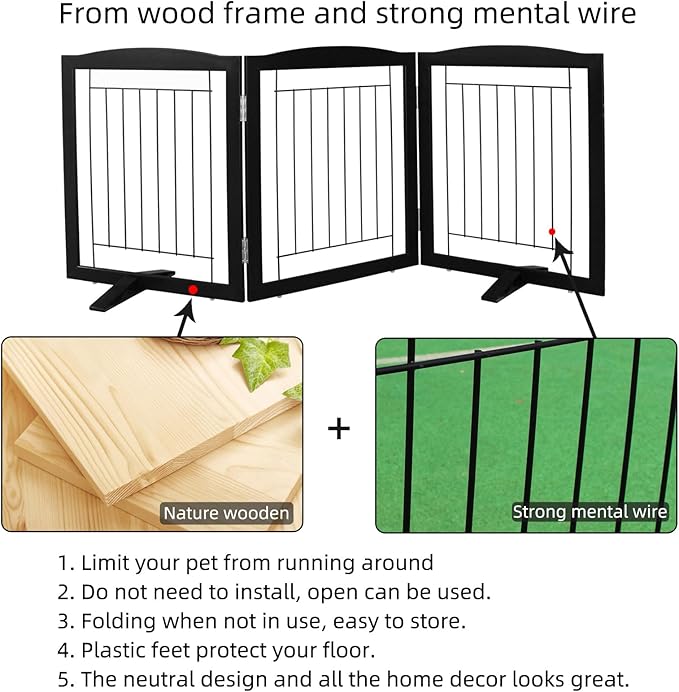 From wood frame and strong mental wire

Nature wooden

+

Strong mental wire

1. Limit your pet from running around
2. Do not need to install, open can be used.
3. Folding when not in use, easy to store.
4. Plastic feet protect your floor.
5. The neutral design and all the home decor looks great.