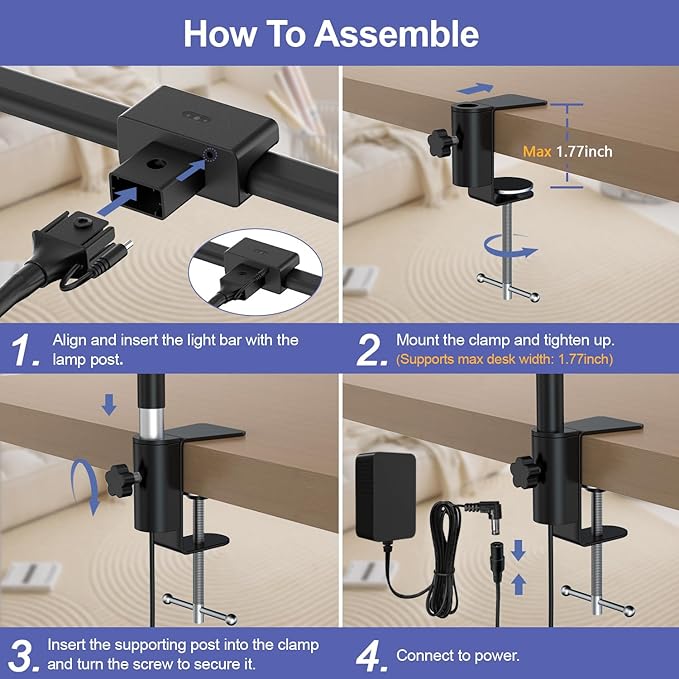 How To Assemble

Max 1.77inch

1. Align and insert the light bar with the lamp post.

2. Mount the clamp and tighten up. (Supports max desk width: 1.77inch)

3. Insert the supporting post into the clamp and turn the screw to secure it.

4. Connect to power.