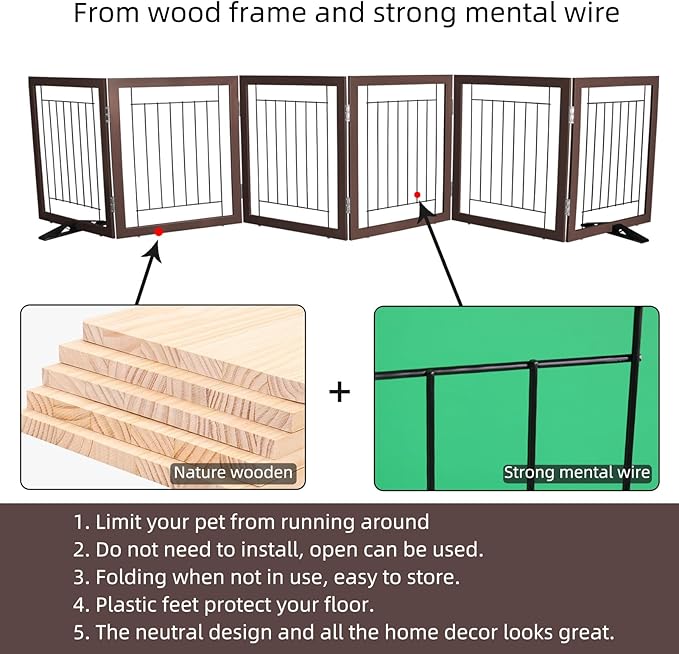 From wood frame and strong mental wire

Nature wooden

+

Strong mental wire

1. Limit your pet from running around
2. Do not need to install, open can be used.
3. Folding when not in use, easy to store.
4. Plastic feet protect your floor.
5. The neutral design and all the home decor looks great.