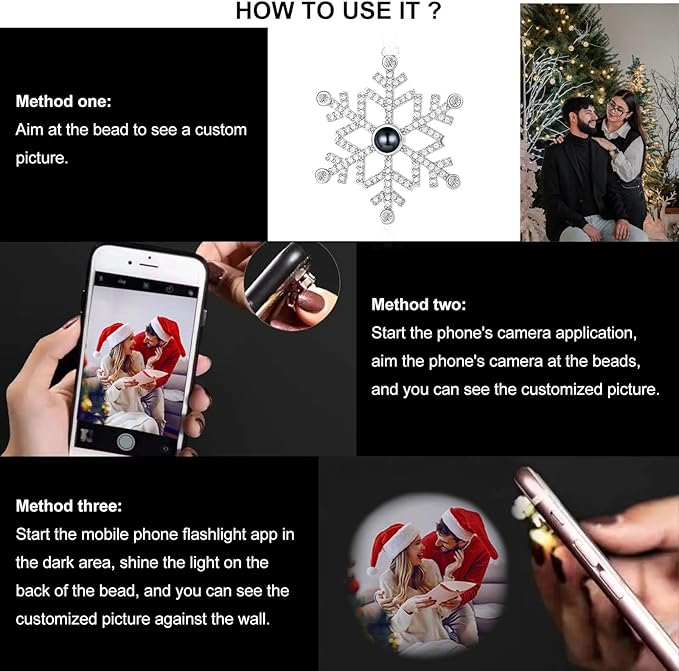 HOW TO USE IT ?

Method one:
Aim at the bead to see a custom picture.

Method two:
Start the phone's camera application, aim the phone's camera at the beads, and you can see the customized picture.

Method three:
Start the mobile phone flashlight app in the dark area, shine the light on the back of the bead, and you can see the customized picture against the wall.