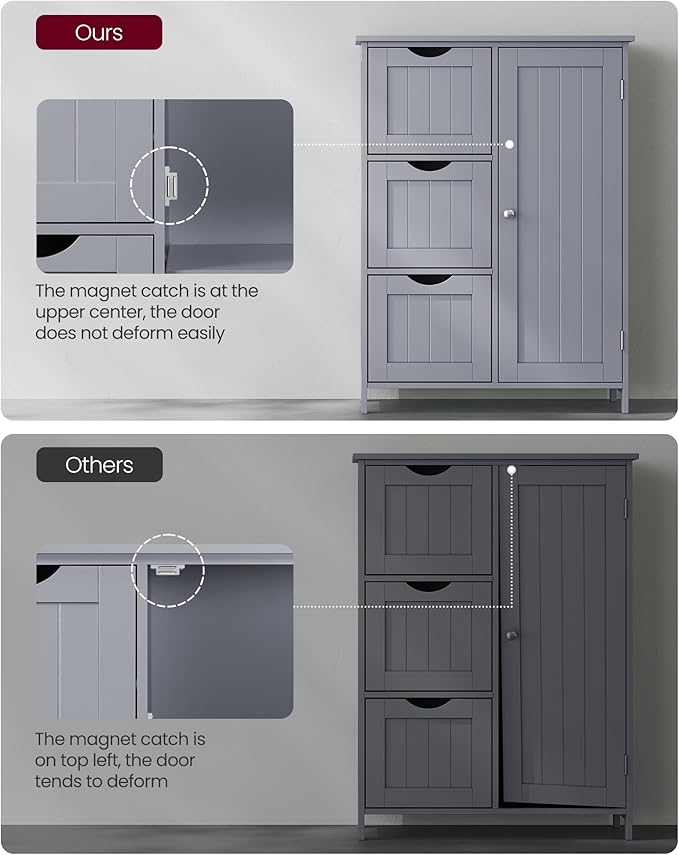 Ours

The magnet catch is at the upper center, the door does not deform easily

Others

The magnet catch is on top left, the door tends to deform