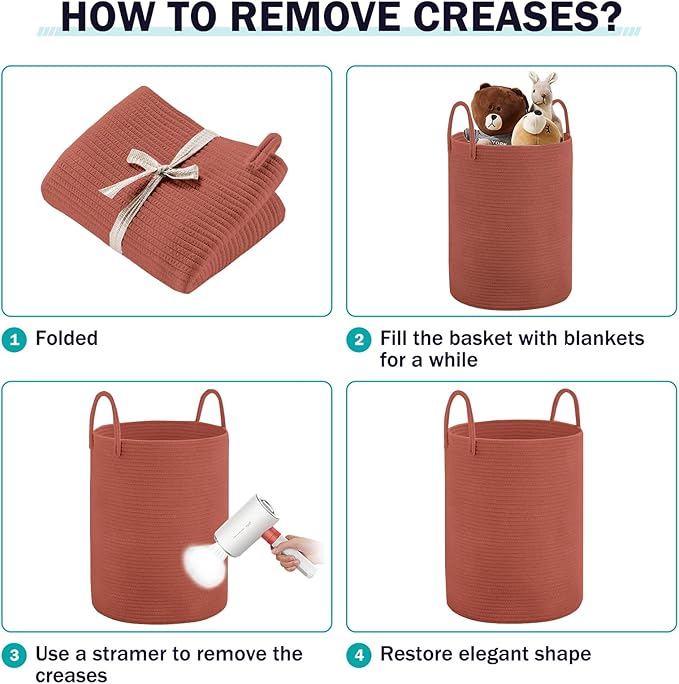 HOW TO REMOVE CREASES?

1 Folded

2 Fill the basket with blankets for a while

3 Use a stramer to remove the creases

4 Restore elegant shape