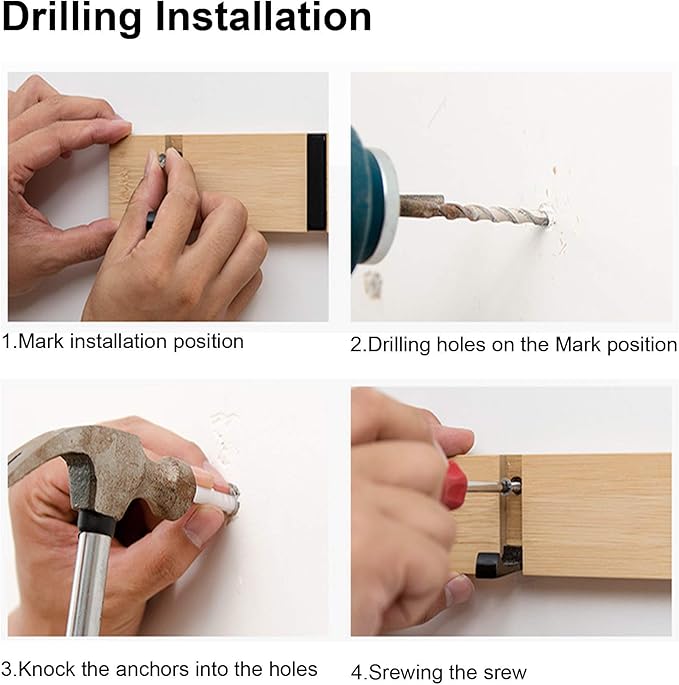 Drilling Installation

1.Mark installation position

2.Drilling holes on the Mark position

3.Knock the anchors into the holes

4.Srewing the srew