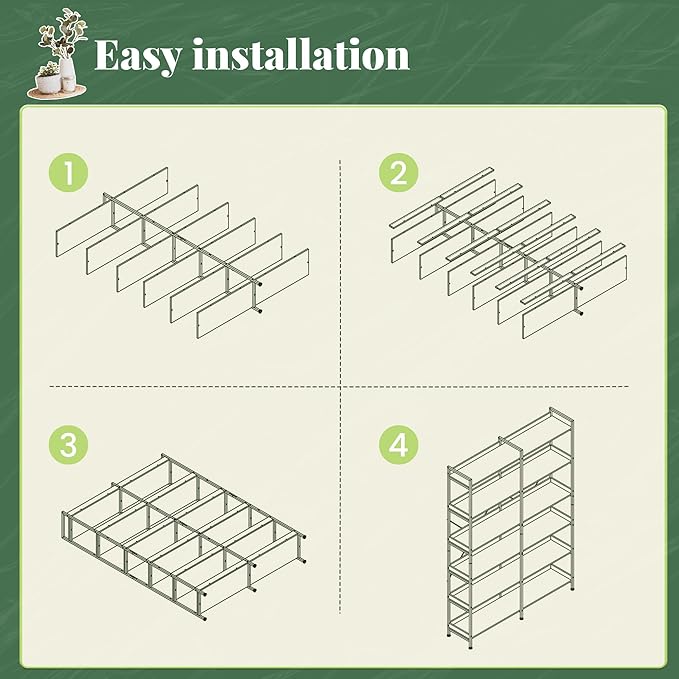 Easy installation

1

2

3

4