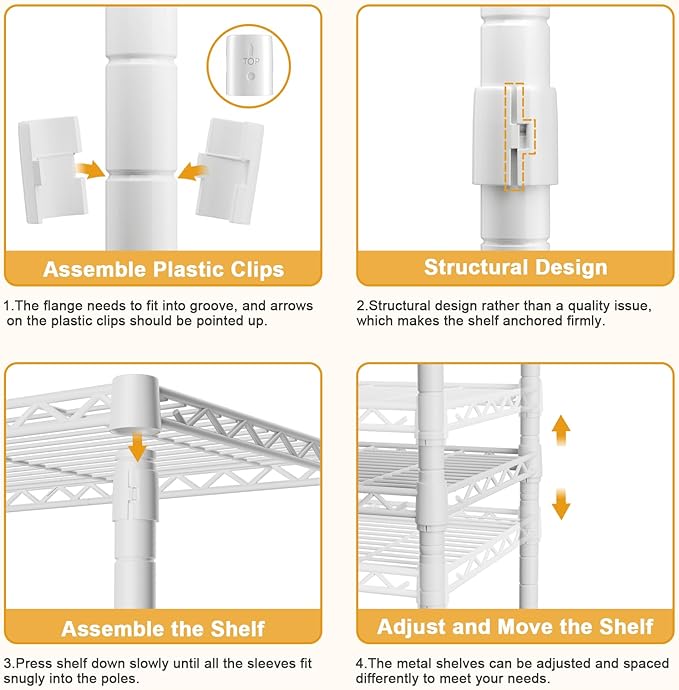 TOP

Assemble Plastic Clips

1.The flange needs to fit into groove, and arrows on the plastic clips should be pointed up.

Structural Design

2.Structural design rather than a quality issue, which makes the shelf anchored firmly.

Assemble the Shelf

3.Press shelf down slowly until all the sleeves fit snugly into the poles.

Adjust and Move the Shelf

4.The metal shelves can be adjusted and spaced differently to meet your needs.