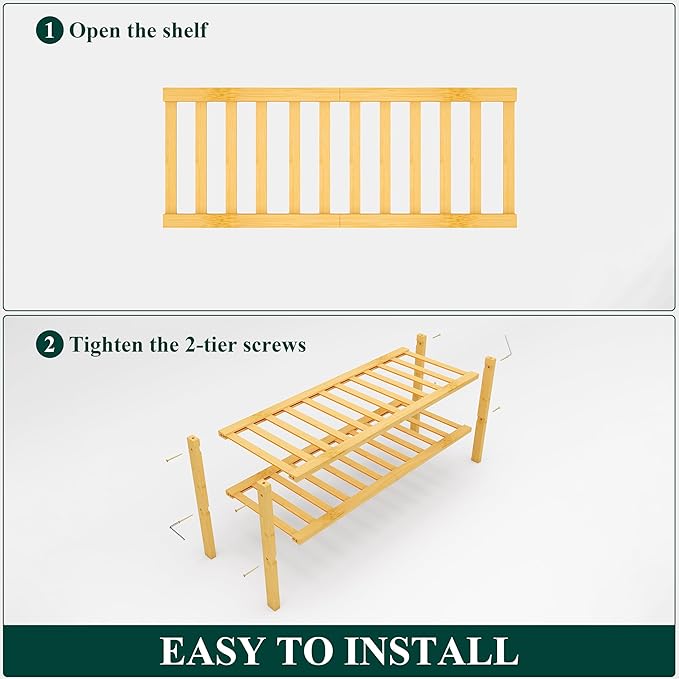 1 Open the shelf

2 Tighten the 2-tier screws

EASY TO INSTALL