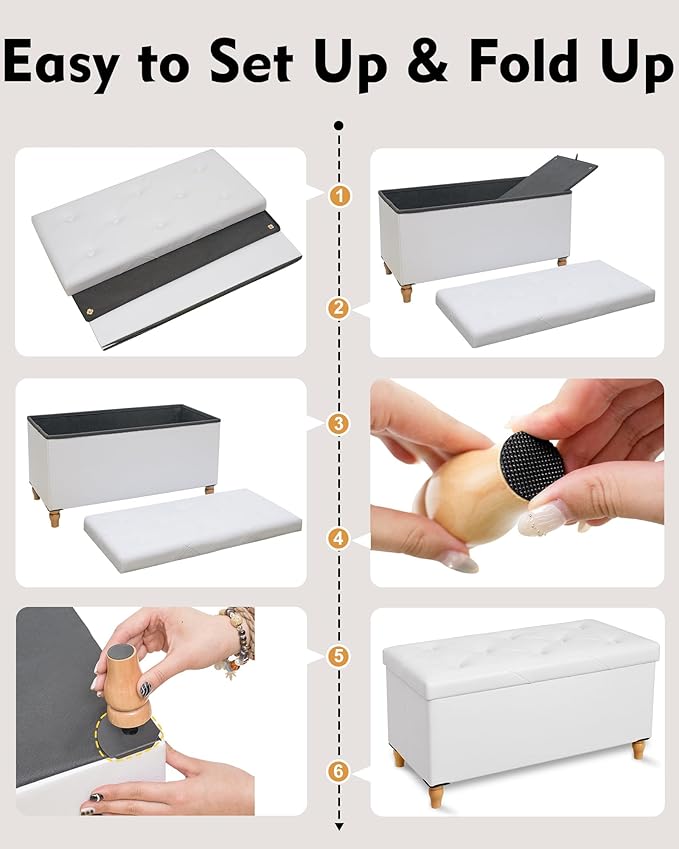 Easy to Set Up & Fold Up

1

2

3

4

5

6