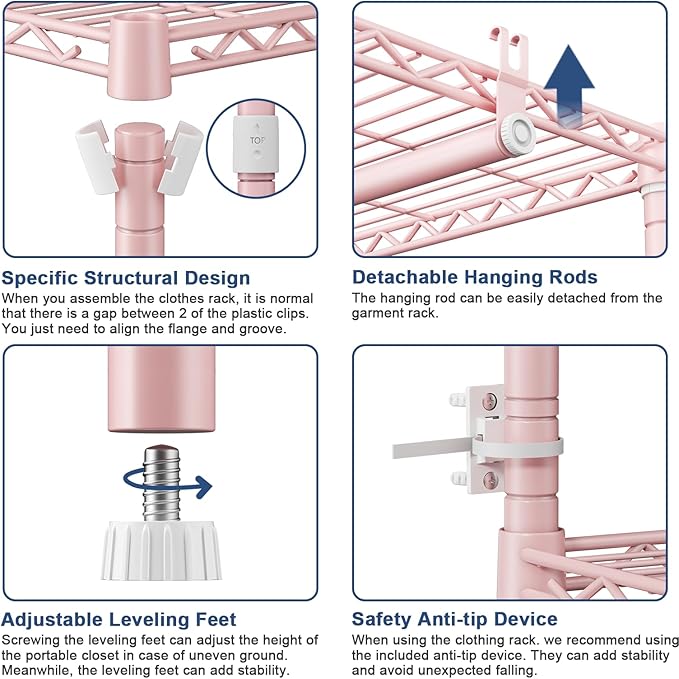 TOP

Specific Structural Design
When you assemble the clothes rack, it is normal that there is a gap between 2 of the plastic clips. You just need to align the flange and groove.

Detachable Hanging Rods
The hanging rod can be easily detached from the garment rack.

Adjustable Leveling Feet
Screwing the leveling feet can adjust the height of the portable closet in case of uneven ground. Meanwhile, the leveling feet can add stability.

Safety Anti-tip Device
When using the clothing rack. we recommend using the included anti-tip device. They can add stability and avoid unexpected falling.