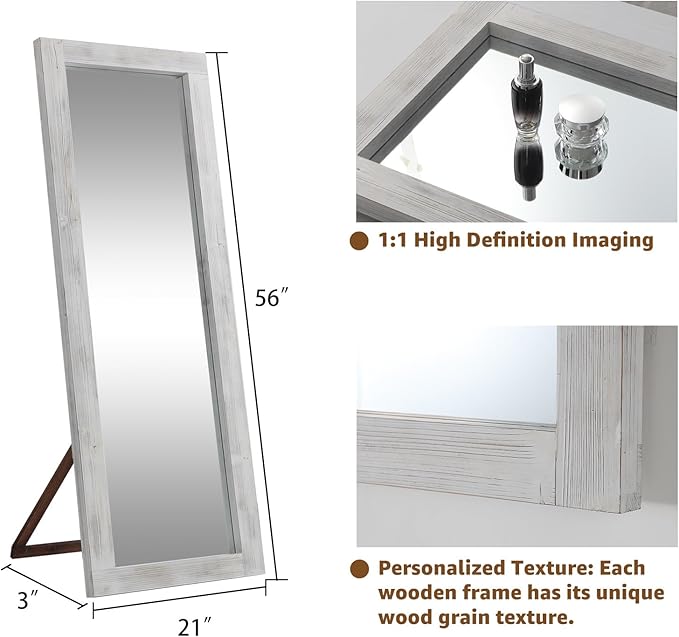 56″

3″

21″

1:1 High Definition Imaging

Personalized Texture: Each wooden frame has its unique wood grain texture.